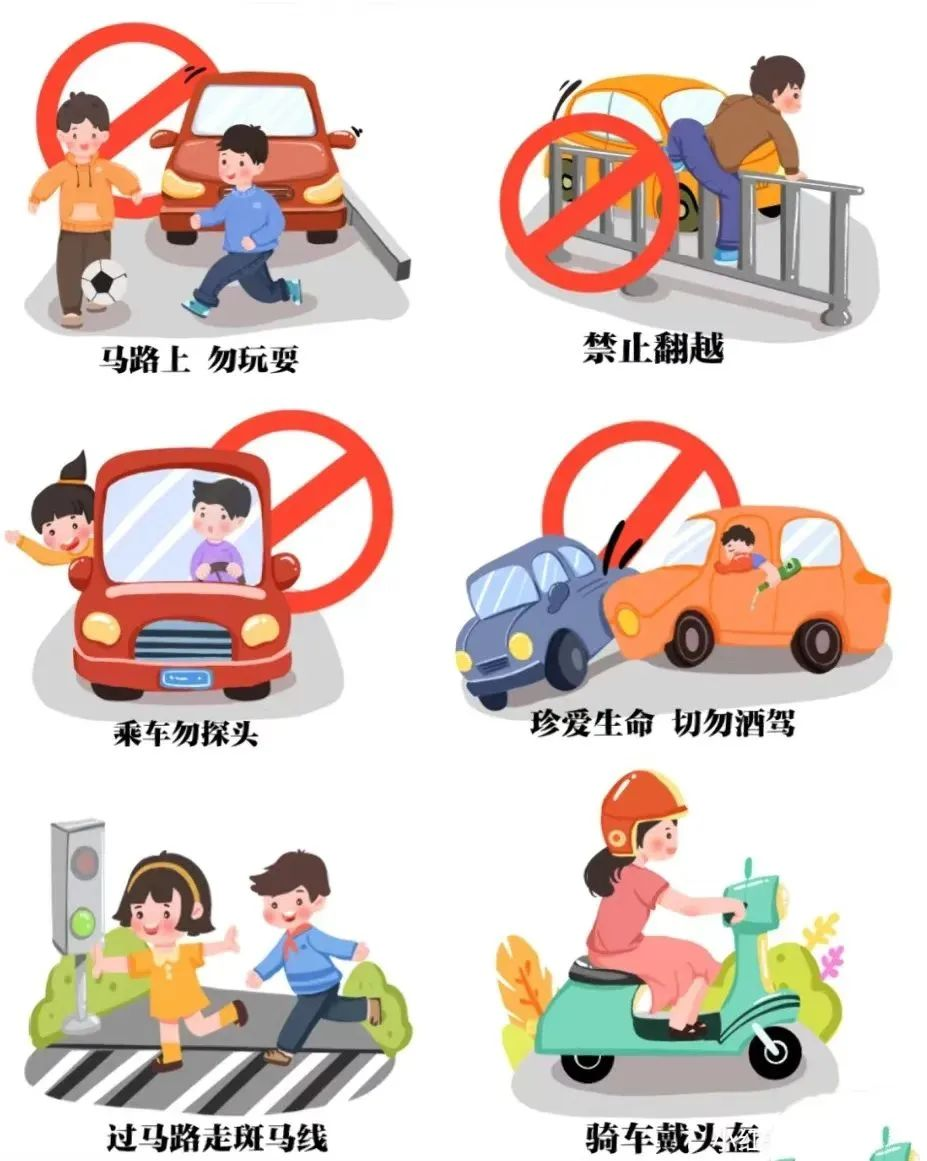 马路上 勿玩耍

禁止翻越

乘车勿探头

珍爱生命 切勿酒驾

过马路走斑马线

骑车戴头盔