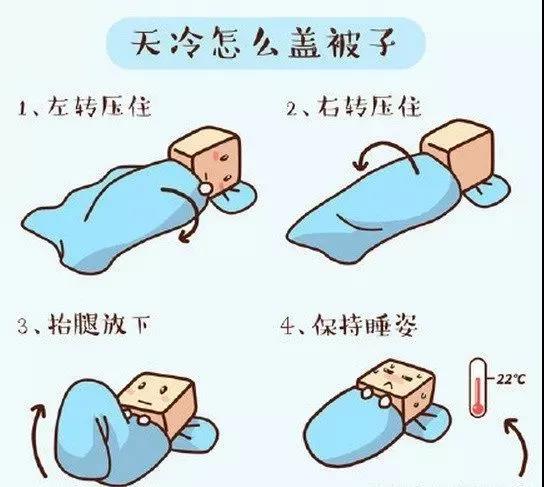 天冷怎么盖被子

1、左转压住

2、右转压住

3、抬腿放下

4、保持睡姿

22°C